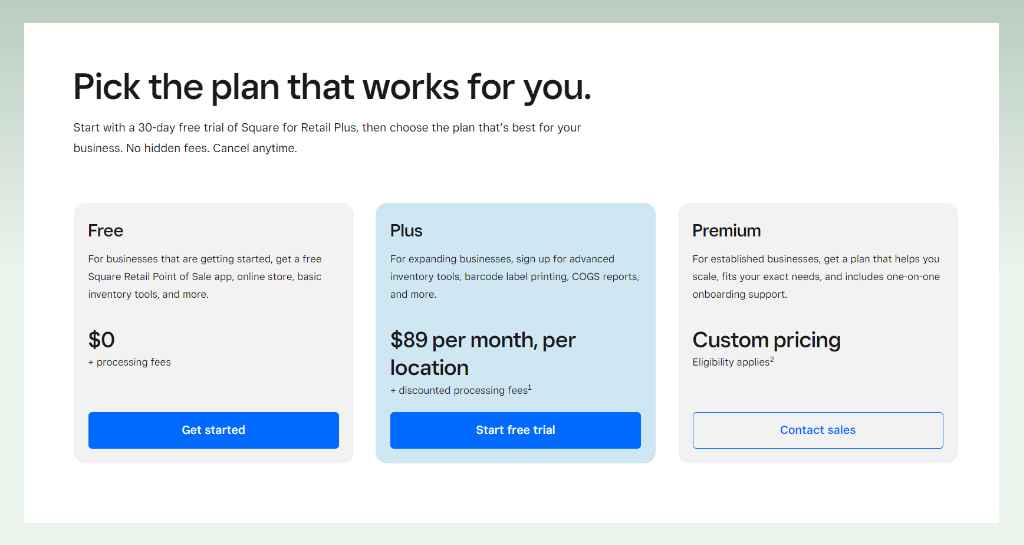 Pick the plan that works for you.

Start with a 30-day free trial of Square for Retail Plus, then choose the plan that's best for your business. No hidden fees. Cancel anytime.

Free

For businesses that are getting started, get a free Square Retail Point of Sale app, online store, basic inventory tools, and more.

$0

+ processing fees

Get started

Plus

For expanding businesses, sign up for advanced inventory tools, barcode label printing, COGS reports, and more.

$89 per month, per location

+ discounted processing fees$^1$

Start free trial

Premium

For established businesses, get a plan that helps you scale, fits your exact needs, and includes one-on-one onboarding support.

Custom pricing

Eligibility applies$^2$

Contact sales