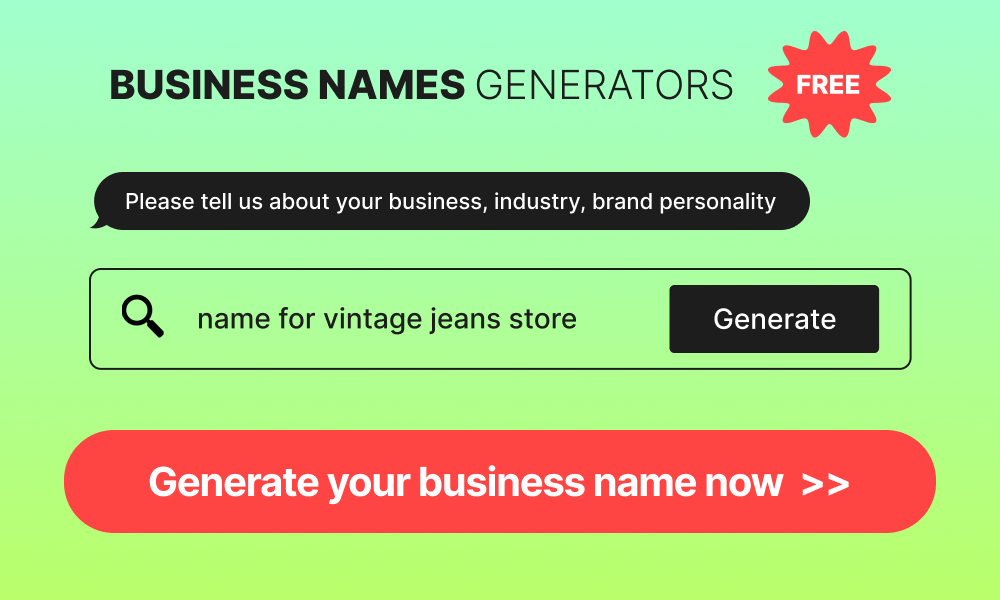 BUSINESS NAMES GENERATORS

FREE

Please tell us about your business, industry, brand personality

name for vintage jeans store

Generate

Generate your business name now >>